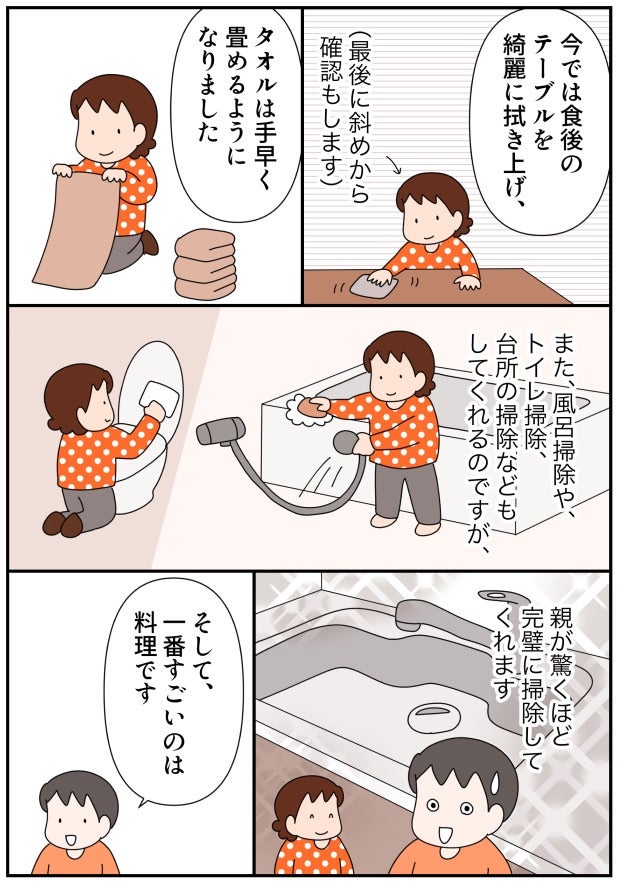 今では食後のテーブルを綺麗に拭き上げ、

（最後に斜めから確認もします）

タオルは手早く畳めるようになりました

また、風呂掃除や、トイレ掃除、台所の掃除などもしてくれるのですが、

親が驚くほど完璧に掃除してくれます

そして、一番すごいのは料理です